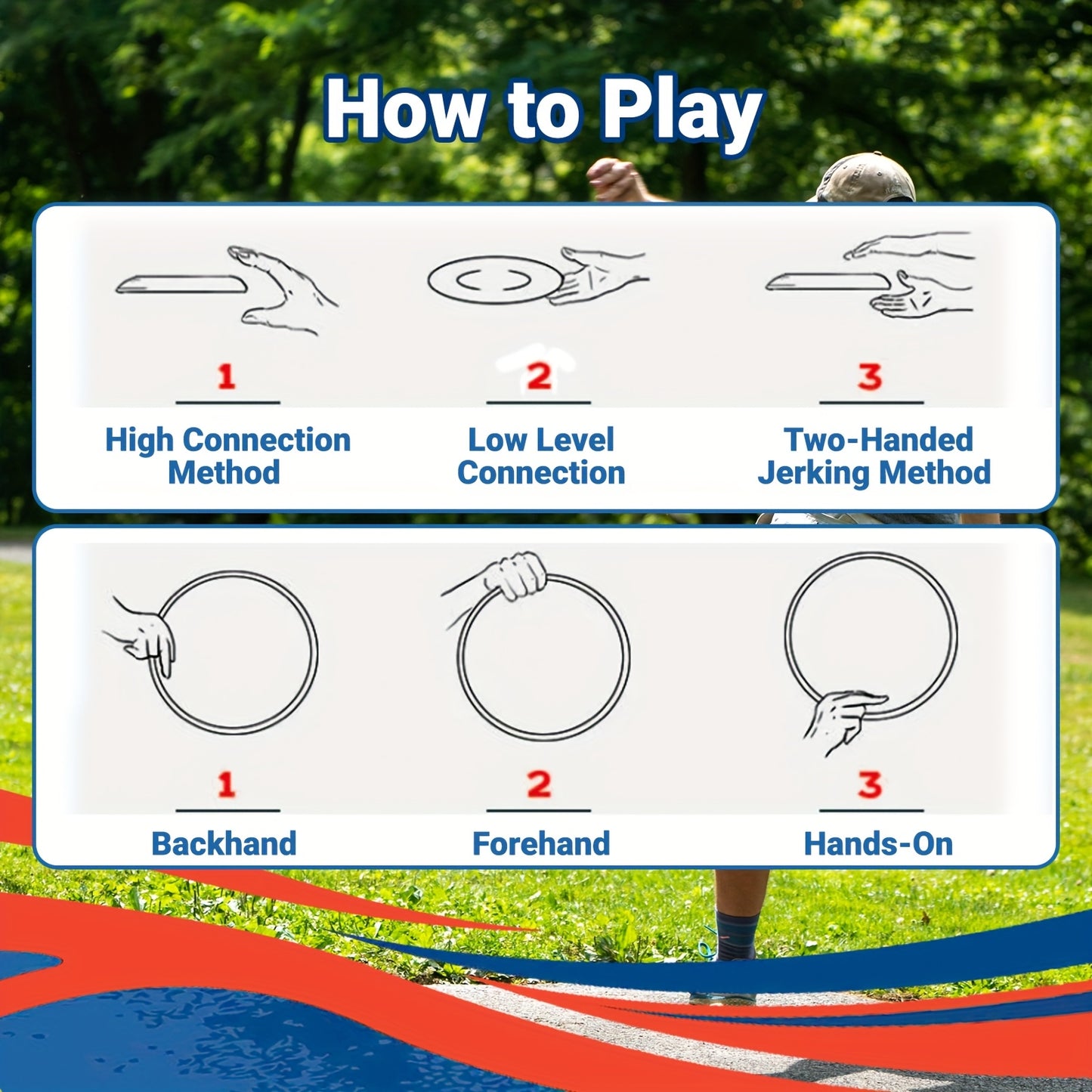 How to Play

1
High Connection Method

2
Low Level Connection

3
Two-Handed Jerking Method

1
Backhand

2
Forehand

3
Hands-On